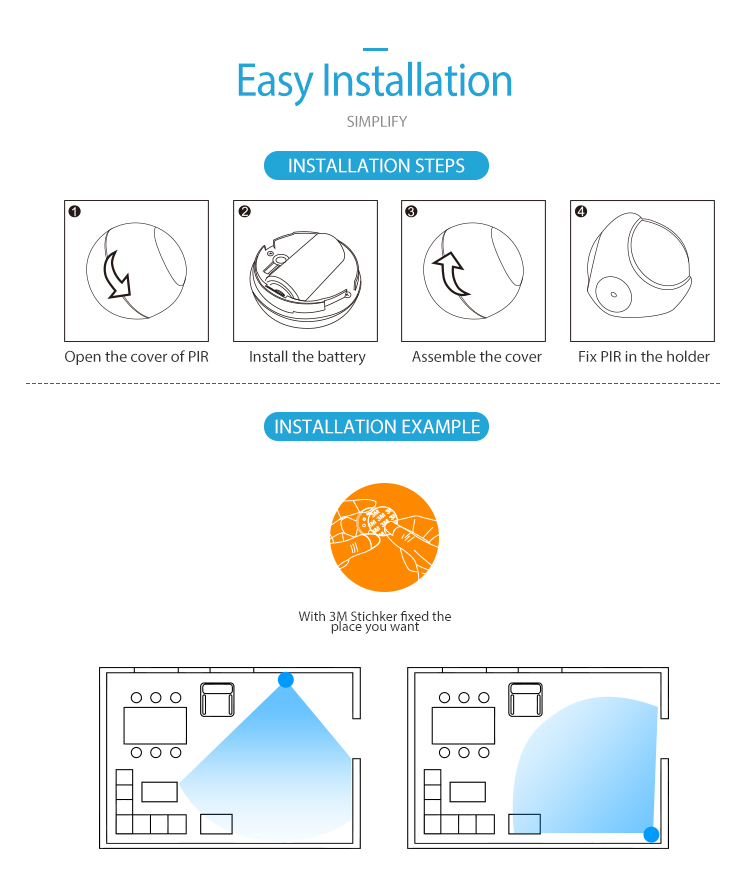 Easy Installation

SIMPLIFY

INSTALLATION STEPS

❶ Open the cover of PIR

❷ Install the battery

❸ Assemble the cover

❹ Fix PIR in the holder

INSTALLATION EXAMPLE

With 3M Stichker fixed the place you want